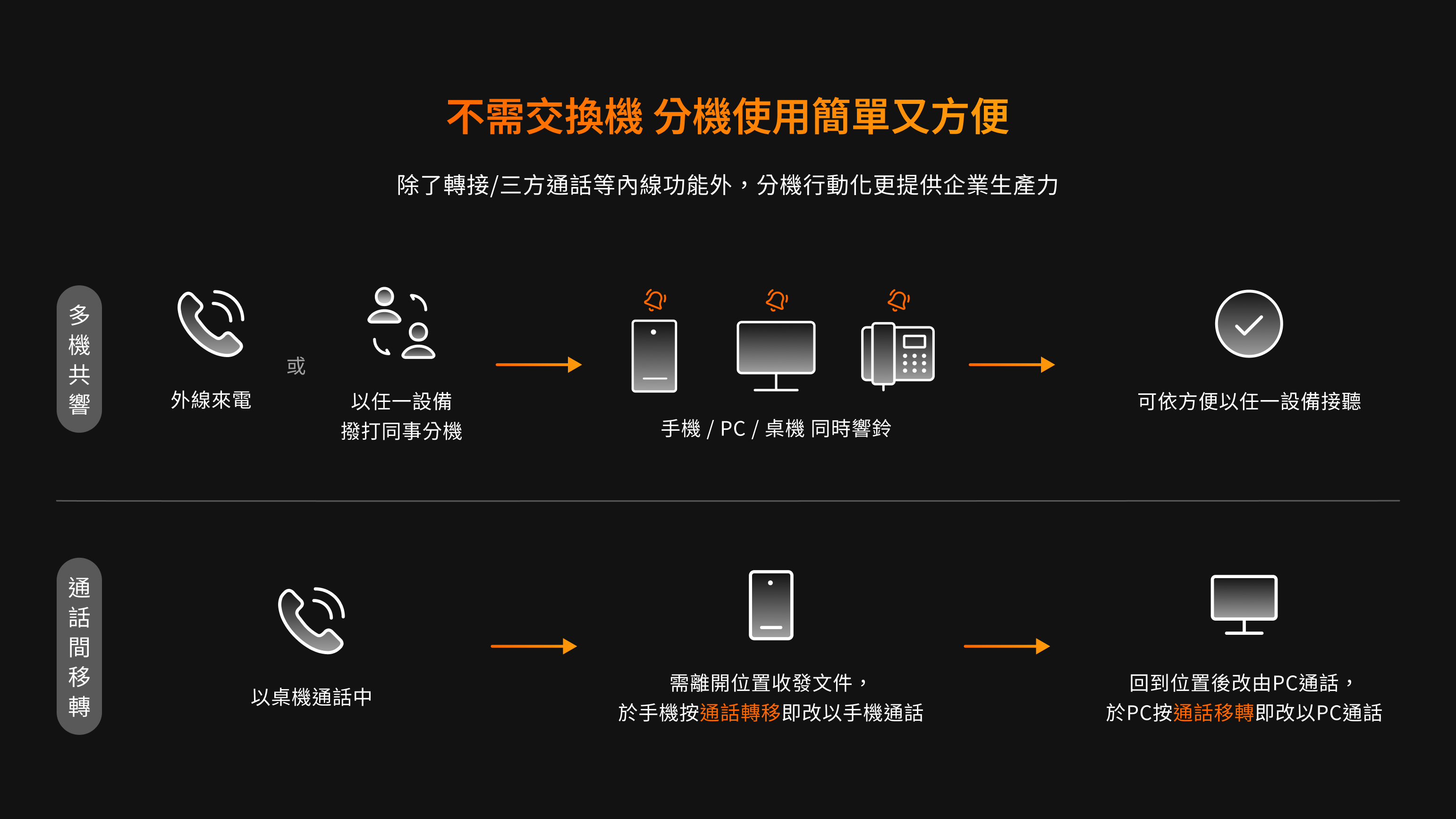 不需交換機 分機使用簡單又方便

除了轉接/三方通話等內線功能外，分機行動化更提供企業生產力

多機共響

外線來電

或

以任一設備
撥打同事分機

手機 / PC / 桌機 同時響鈴

可依方便以任一設備接聽

通話間移轉

以桌機通話中

需離開位置收發文件，
於手機按通話轉移即改以手機通話

回到位置後改由PC通話，
於PC按通話移轉即改以PC通話